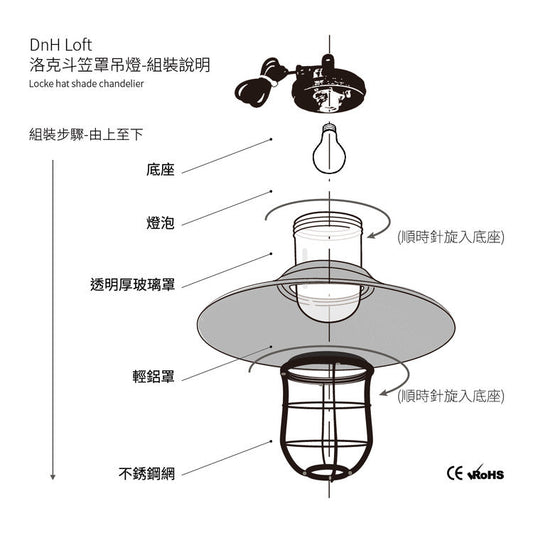 DnH Loft
洛克斗笠罩吊燈-組裝說明
Locke hat shade chandelier

組裝步驟-由上至下

底座

燈泡

(順時針旋入底座)

透明厚玻璃罩

輕鋁罩

(順時針旋入底座)

不銹鋼網

CE RoHS